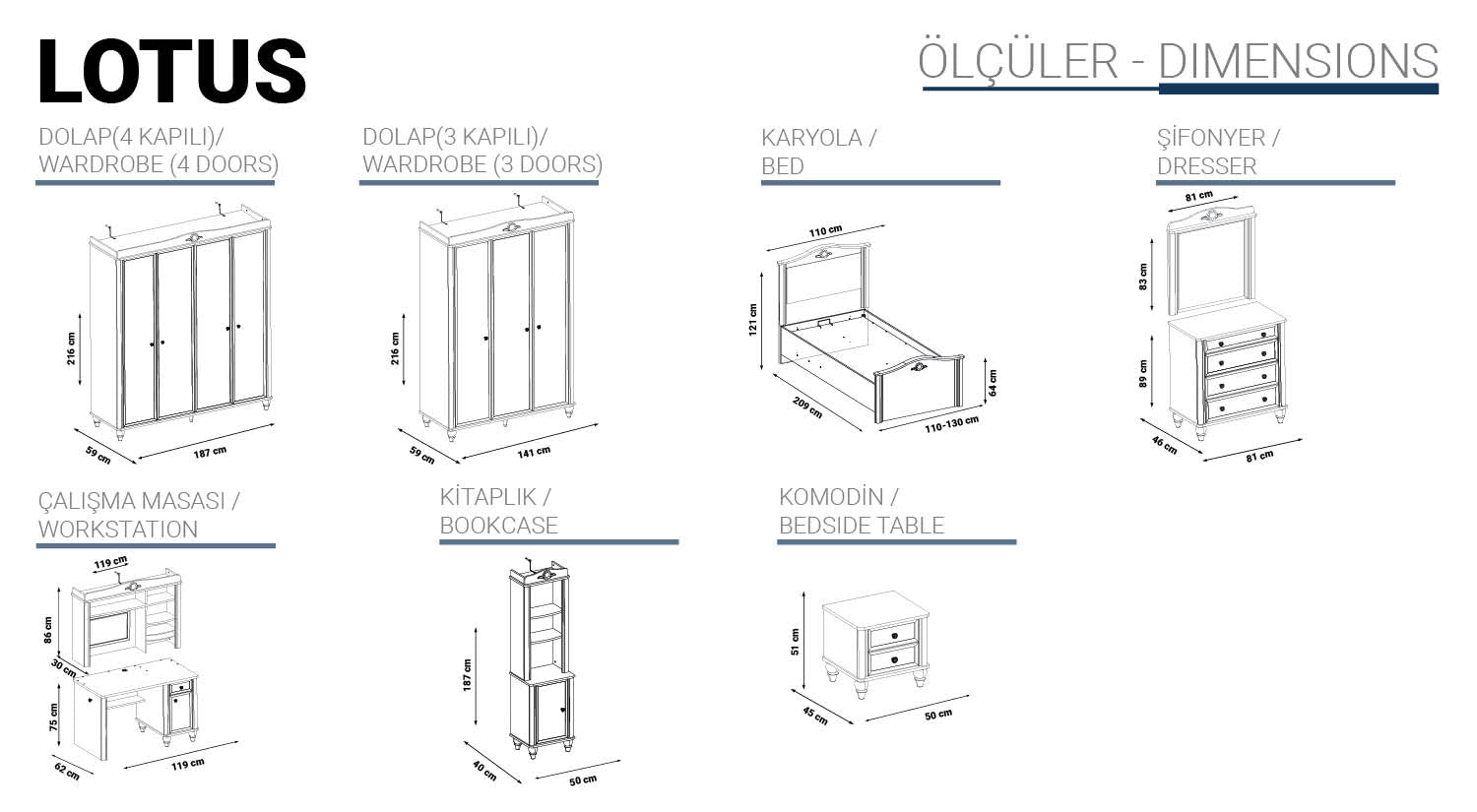 LOTUS

ÖLÇÜLER - DIMENSIONS

DOLAP(4 KAPILI)/ WARDROBE (4 DOORS)

216 cm
59 cm
187 cm

DOLAP(3 KAPILI)/ WARDROBE (3 DOORS)

216 cm
59 cm
141 cm

KARYOLA / BED

110 cm
121 cm
209 cm
64 cm
110-130 cm

ŞİFONYER / DRESSER

81 cm
83 cm
89 cm
46 cm
81 cm

ÇALIŞMA MASASI / WORKSTATION

119 cm
86 cm
30 cm
75 cm
62 cm
119 cm

KİTAPLIK / BOOKCASE

187 cm
40 cm
50 cm

KOMODİN / BEDSIDE TABLE

51 cm
45 cm
50 cm