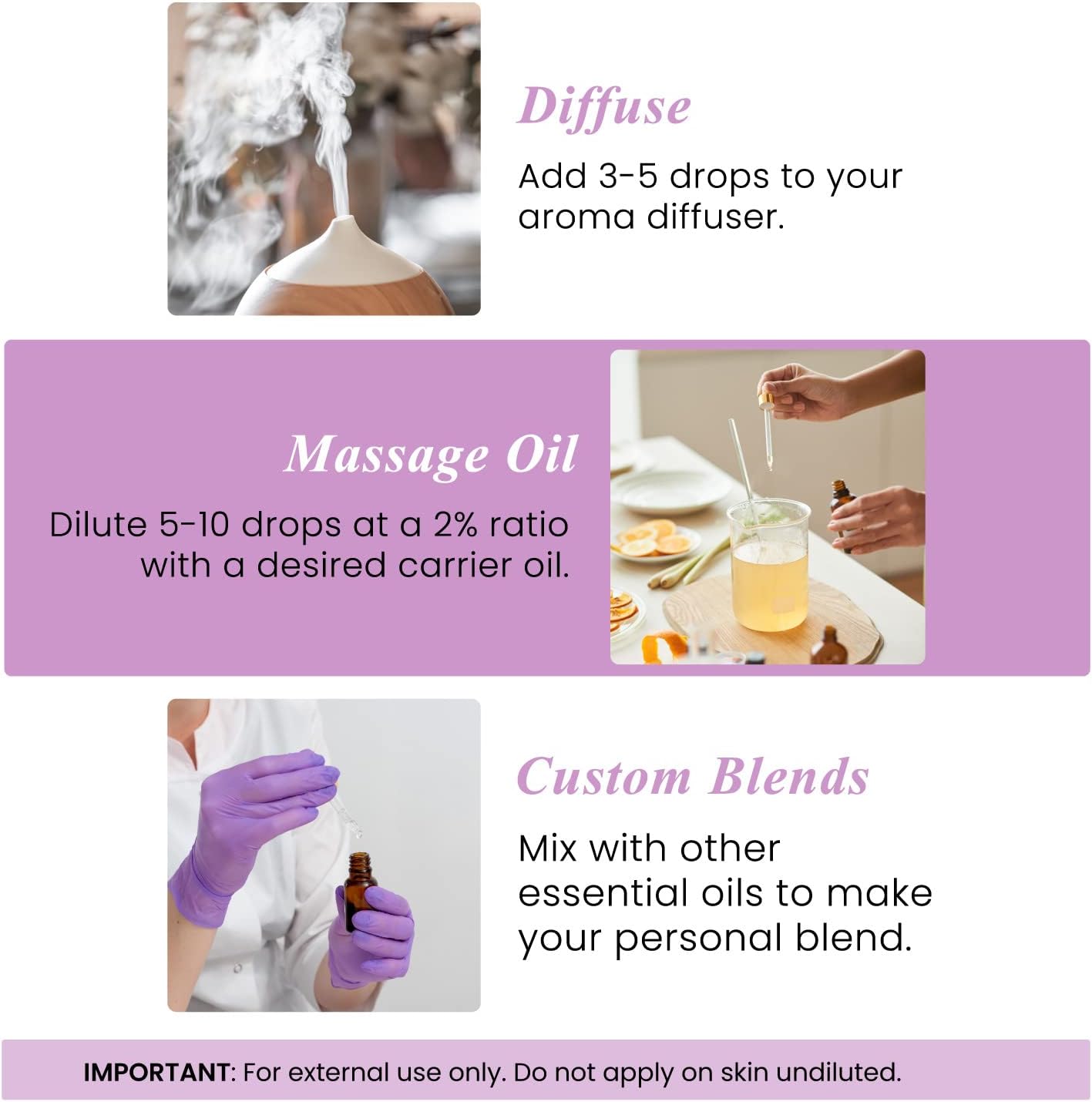 Diffuse

Add 3-5 drops to your aroma diffuser.

Massage Oil

Dilute 5-10 drops at a 2% ratio with a desired carrier oil.

Custom Blends

Mix with other essential oils to make your personal blend.

IMPORTANT: For external use only. Do not apply on skin undiluted.